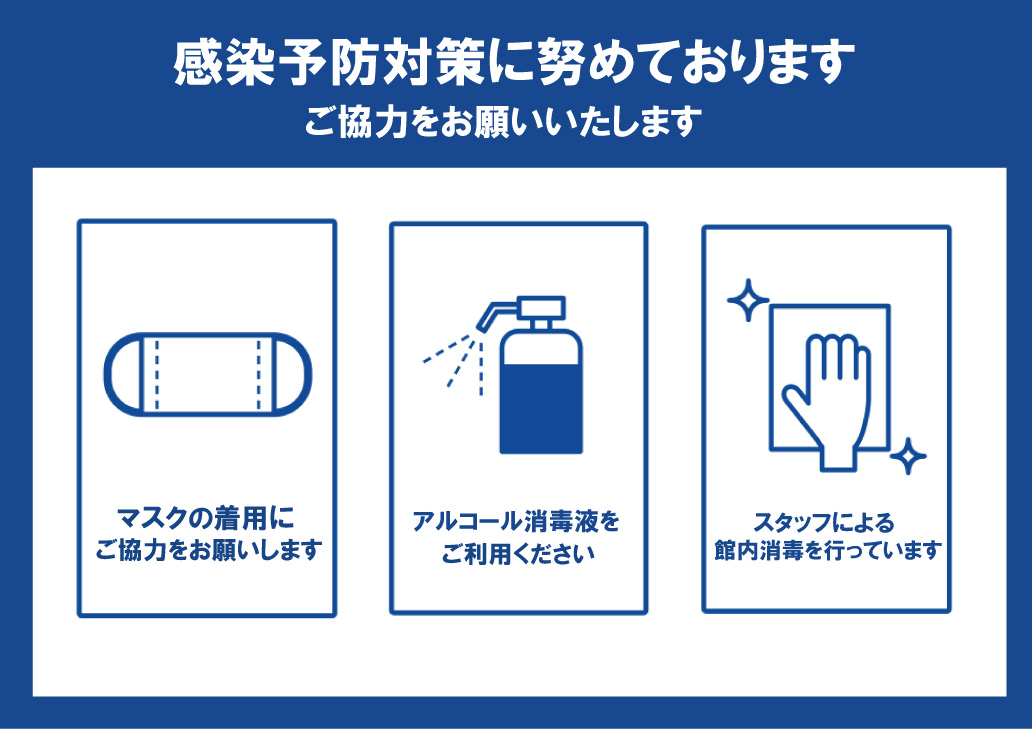 感染予防対策に努めております
ご協力をお願いいたします

マスクの着用に
ご協力をお願いします

アルコール消毒液を
ご利用ください

スタッフによる
館内消毒を行っています